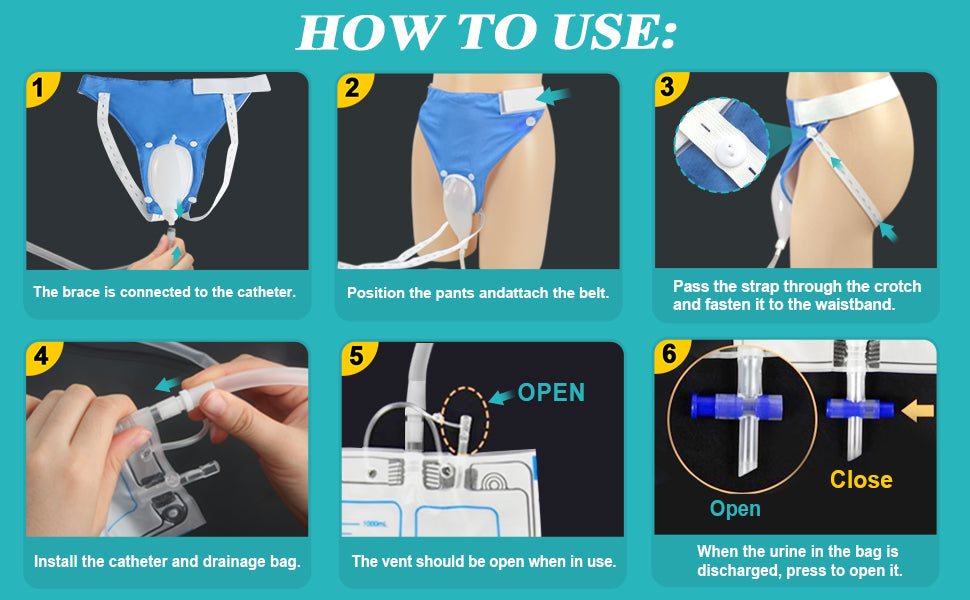 HOW TO USE:

1

The brace is connected to the catheter.

2

Position the pants andattach the belt.

3

Pass the strap through the crotch and fasten it to the waistband.

4

Install the catheter and drainage bag.

5

OPEN

1000mL

The vent should be open when in use.

6

Open

Close

When the urine in the bag is discharged, press to open it.